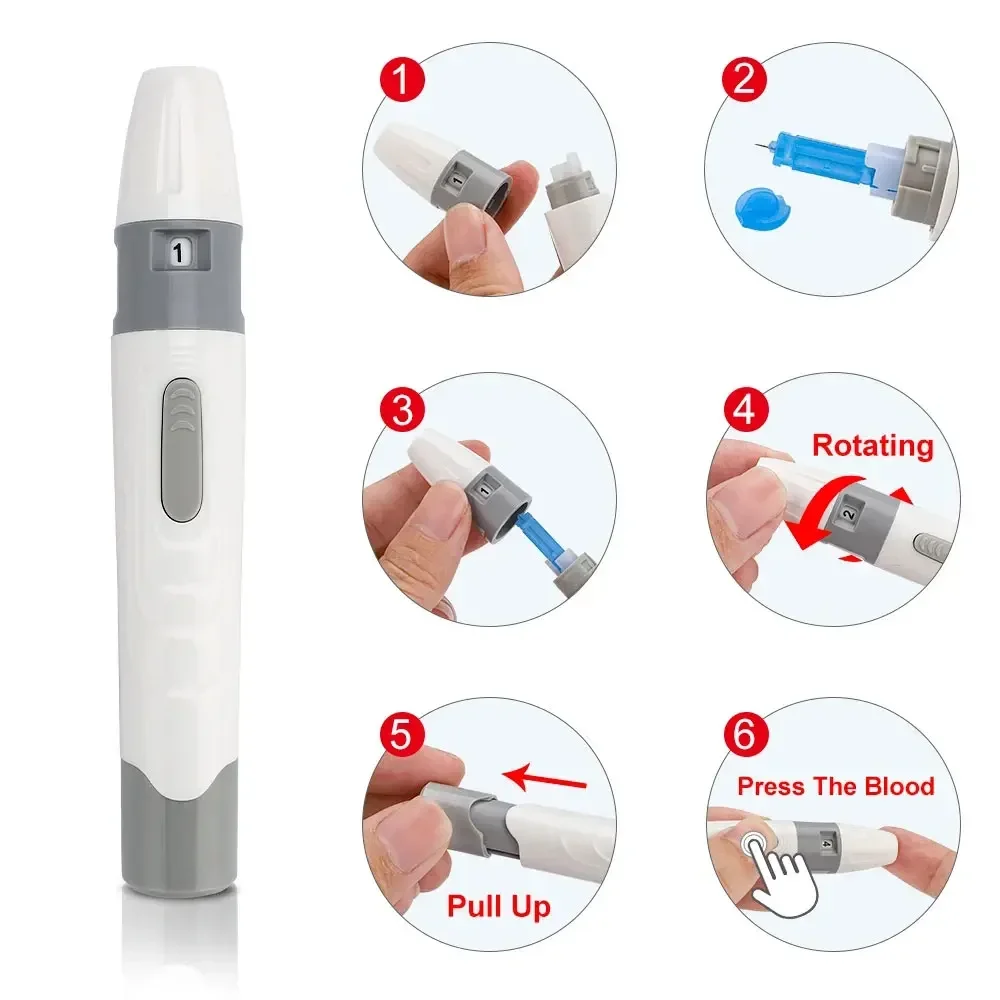 1

1

1

2

3

1

4

Rotating

2

5

Pull Up

6

Press The Blood

4